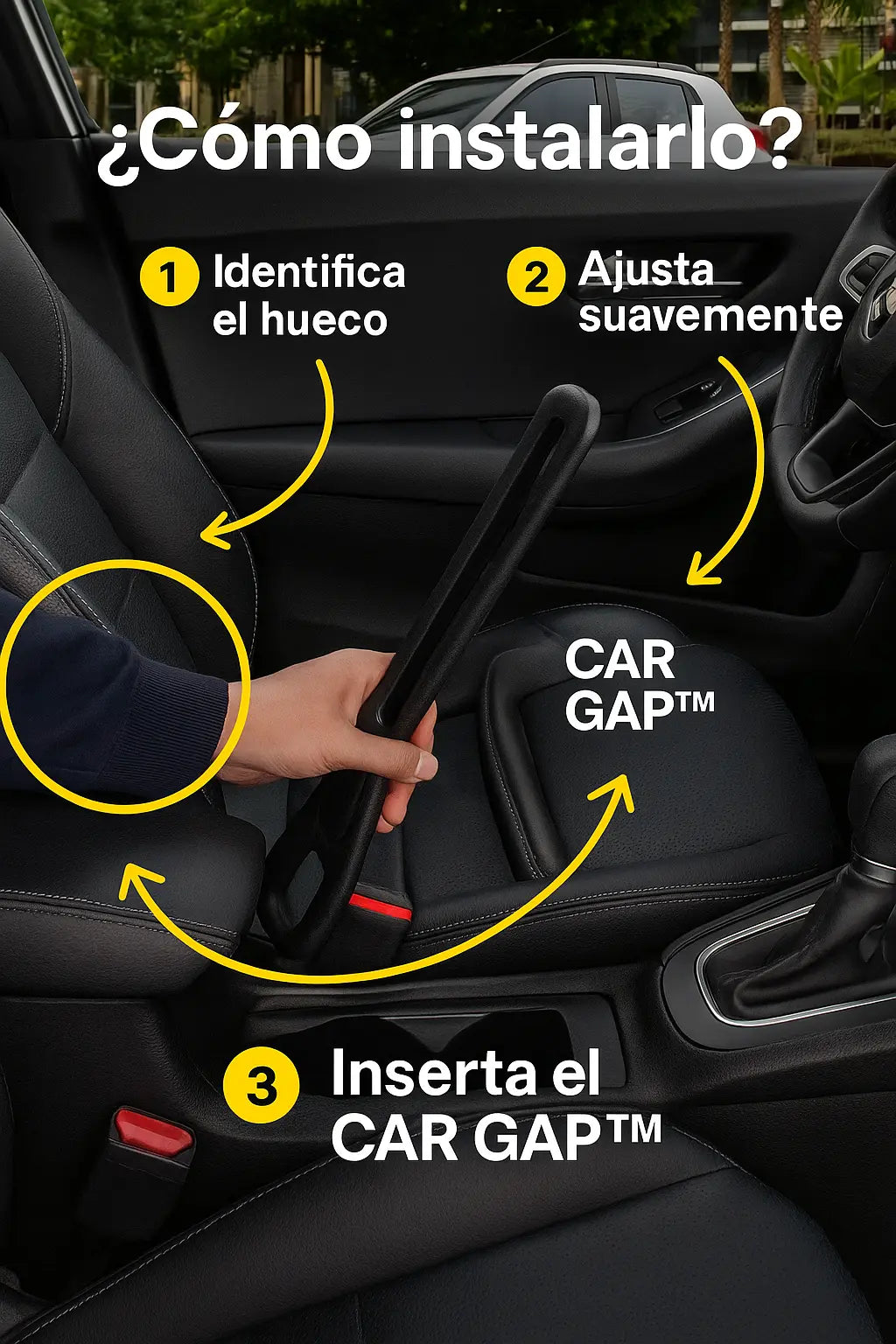 ¿Cómo instalarlo?

1 Identifica el hueco

2 Ajusta suavemente

CAR GAP™

3 Inserta el CAR GAP™