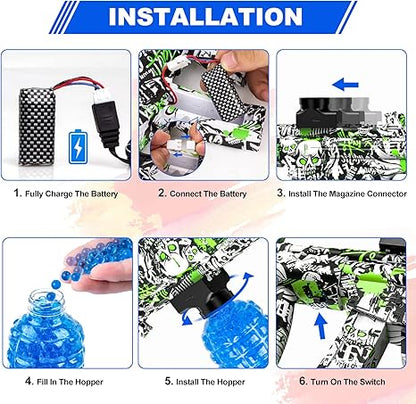 INSTALLATION

1. Fully Charge The Battery

2. Connect The Battery

3. Install The Magazine Connector

4. Fill In The Hopper

5. Install The Hopper

6. Turn On The Switch