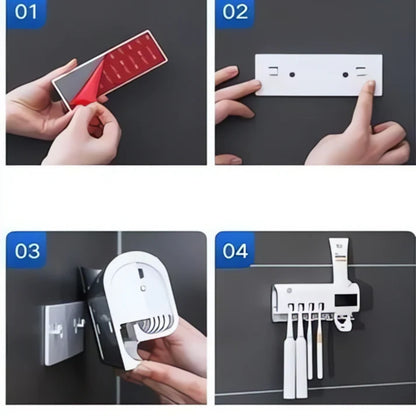 01

02

03

04